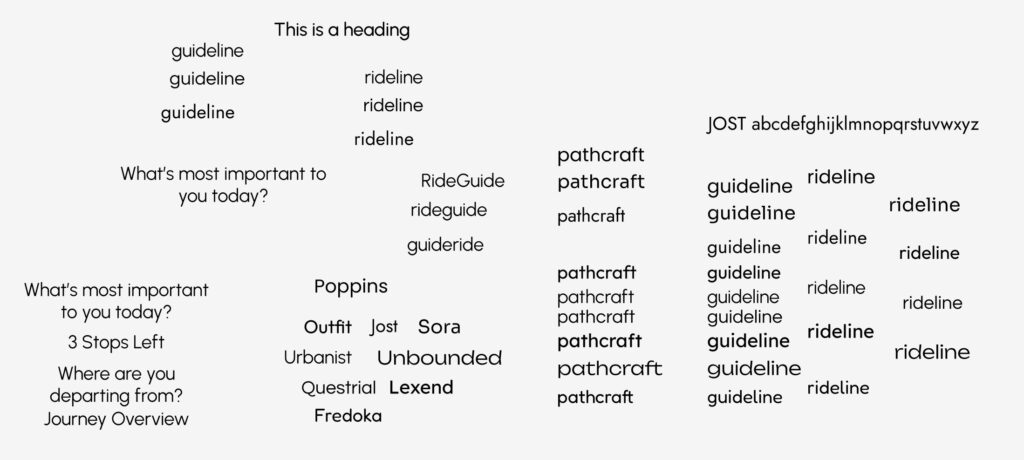 This is a heading

guideline

guideline

guideline

rideline

rideline

rideline

What's most important to you today?

RideGuide

rideguide

guideride

What's most important to you today?

3 Stops Left

Where are you departing from?

Journey Overview

Poppins

Outfit Jost Sora

Urbanist Unbounded

Questrial Lexend

Fredoka

pathcraft

pathcraft

pathcraft

pathcraft

pathcraft

pathcraft

pathcraft

pathcraft

pathcraft

JOST abcdefghijklmnopqrstuvwxyz

guideline

guideline

guideline

guideline

guideline

guideline

guideline

guideline

guideline

rideline

rideline

rideline

rideline

rideline

rideline

rideline

rideline

rideline

rideline